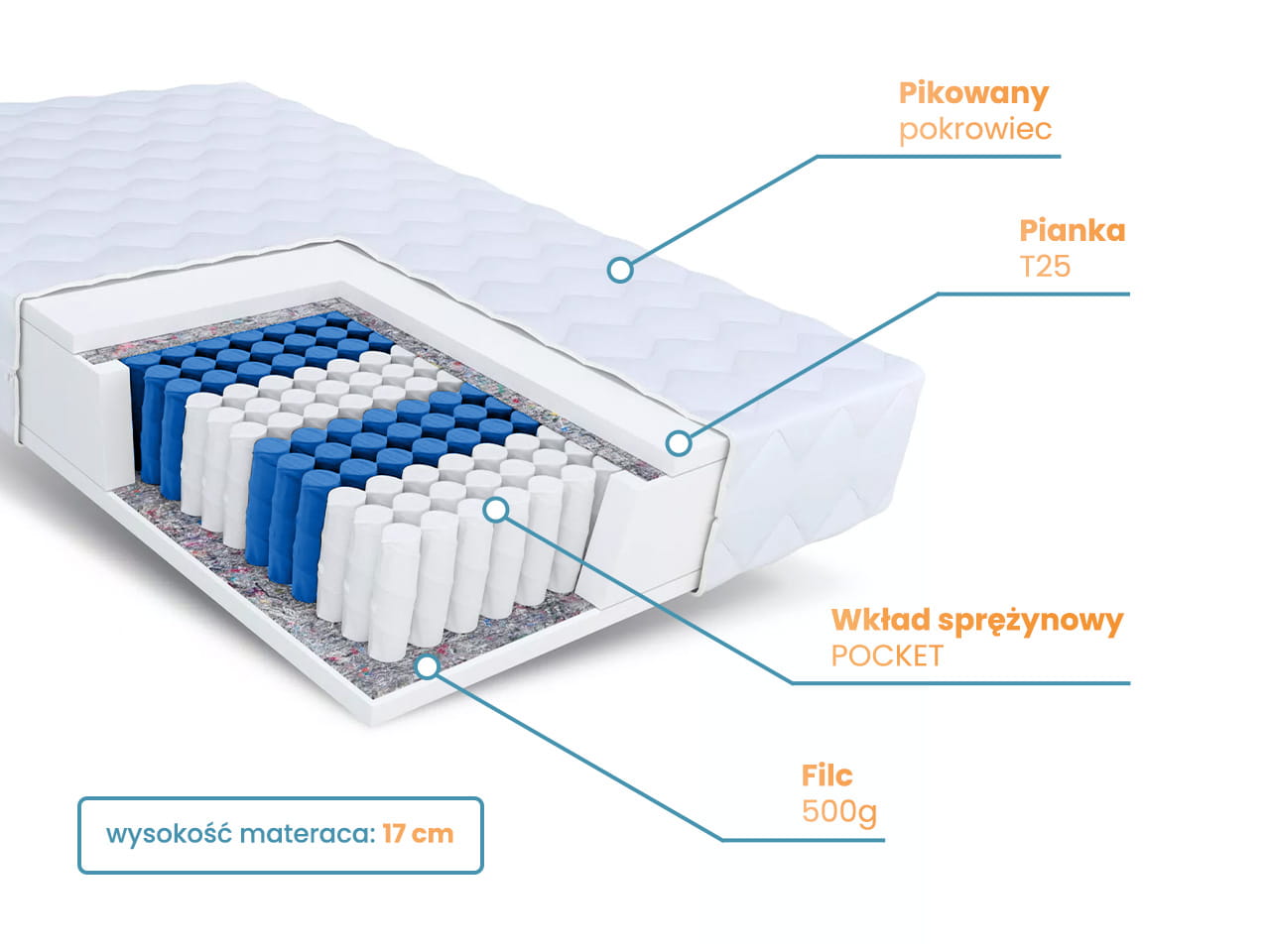 Pikowany
pokrowiec

Pianka
T25

Wkład sprężynowy
POCKET

Filc
500g

wysokość materaca: 17 cm