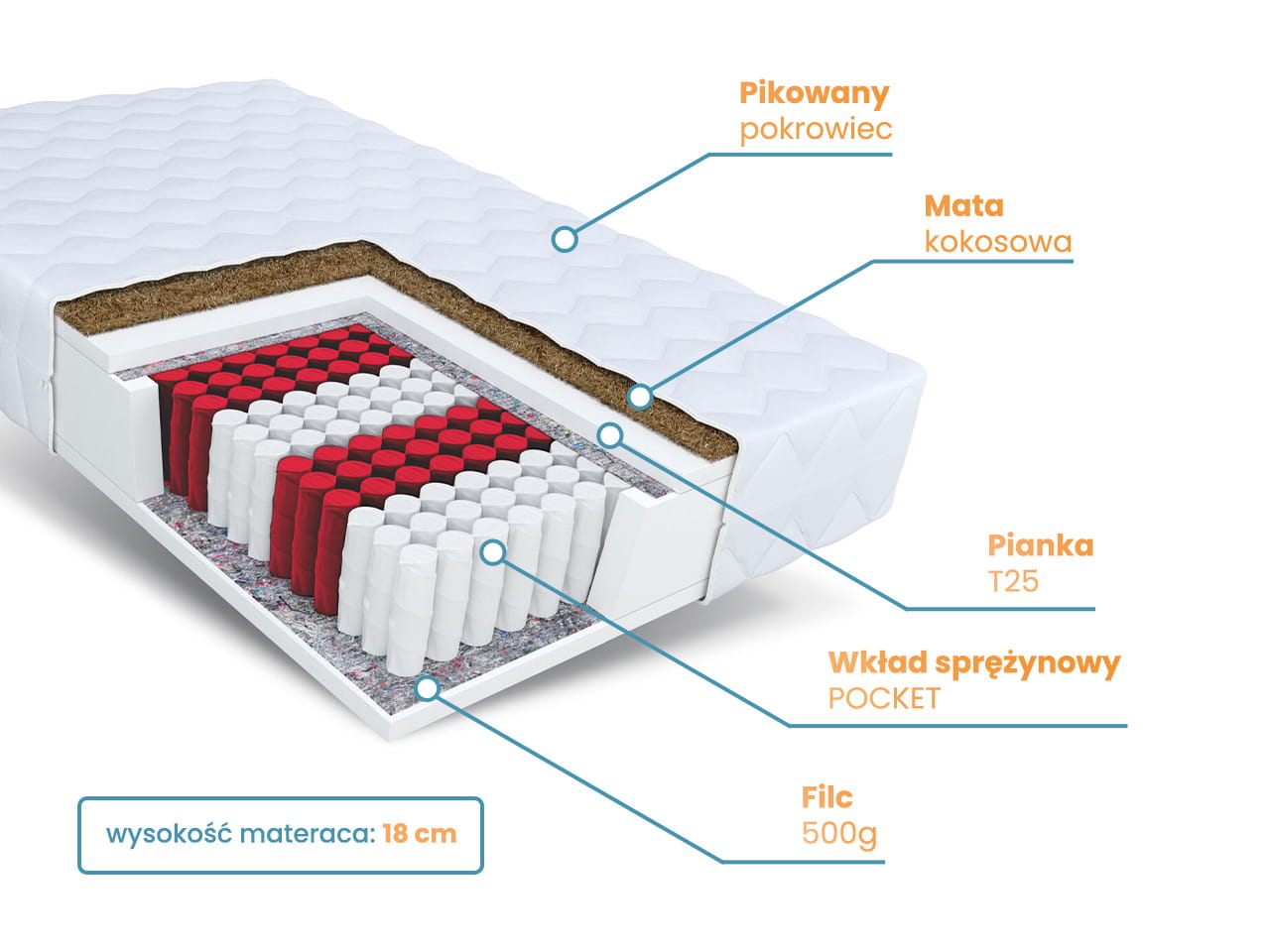 Pikowany
pokrowiec

Mata
kokosowa

Pianka
T25

Wkład sprężynowy
POCKET

Filc
500g

wysokość materaca: 18 cm